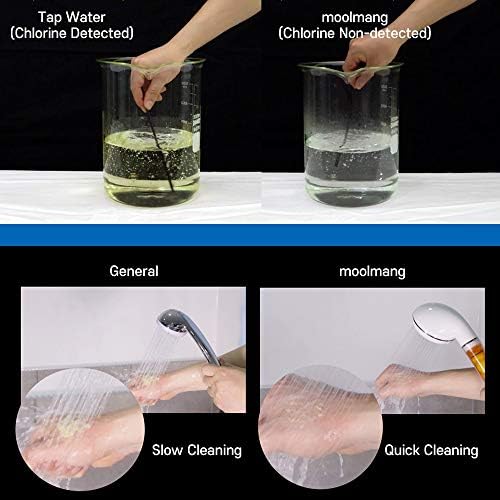 Tap Water
(Chlorine Detected)

moolmang
(Chlorine Non-detected)

General

moolmang

Slow Cleaning

Quick Cleaning